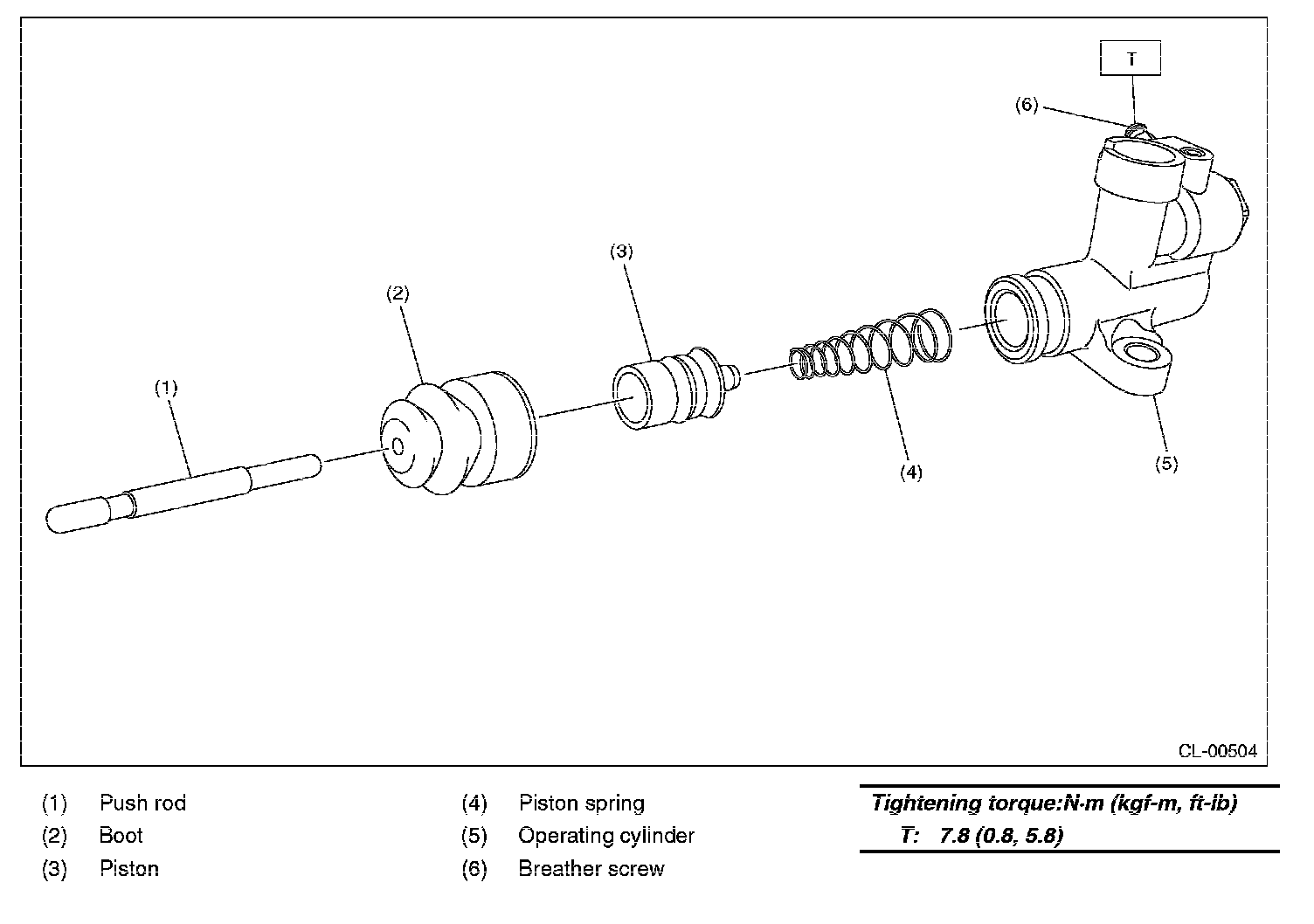 T

(6)

(3)

(2)

(1)

(4)

(5)

CL-00504

(1) Push rod
(2) Boot
(3) Piston

(4) Piston spring
(5) Operating cylinder
(6) Breather screw

Tightening torque:N·m (kgf-m, ft-lb)
T: 7.8 (0.8, 5.8)