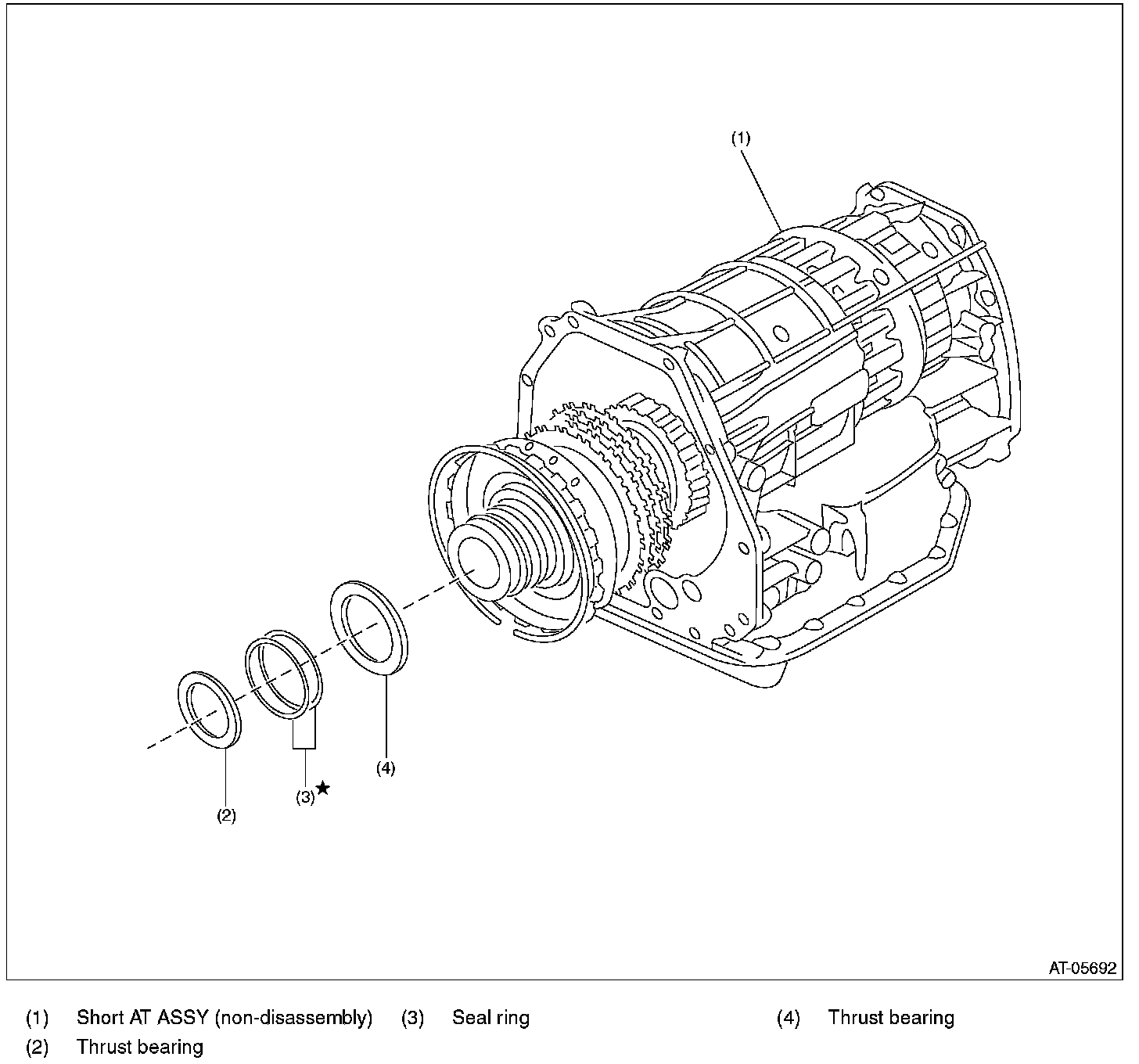 (1)

(4)

(3)★

(2)

AT-05692

(1) Short AT ASSY (non-disassembly)
(2) Thrust bearing
(3) Seal ring
(4) Thrust bearing