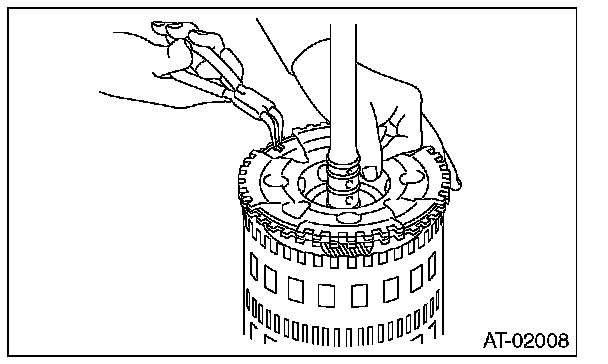 AT-02008