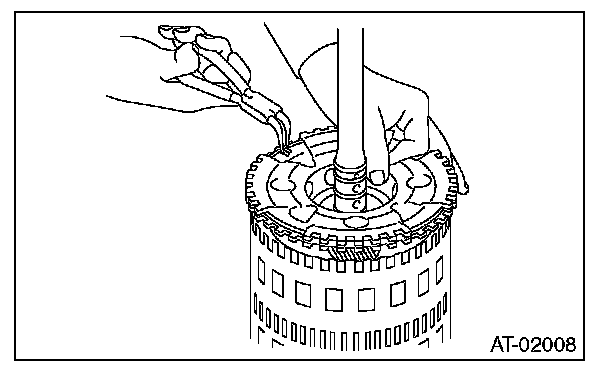 AT-02008