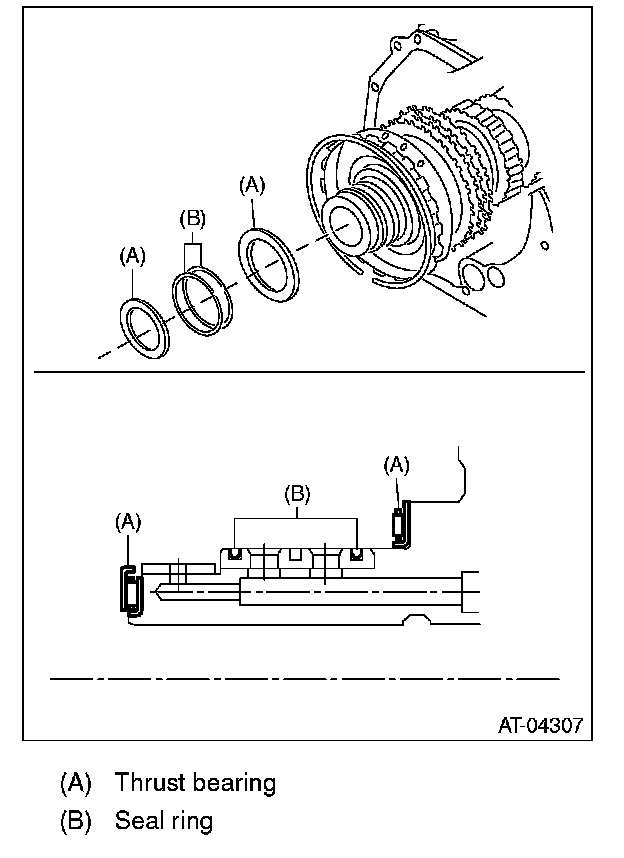 (A)
(B)
(A)

(A)
(B)
(A)

AT-04307

(A) Thrust bearing

(B) Seal ring