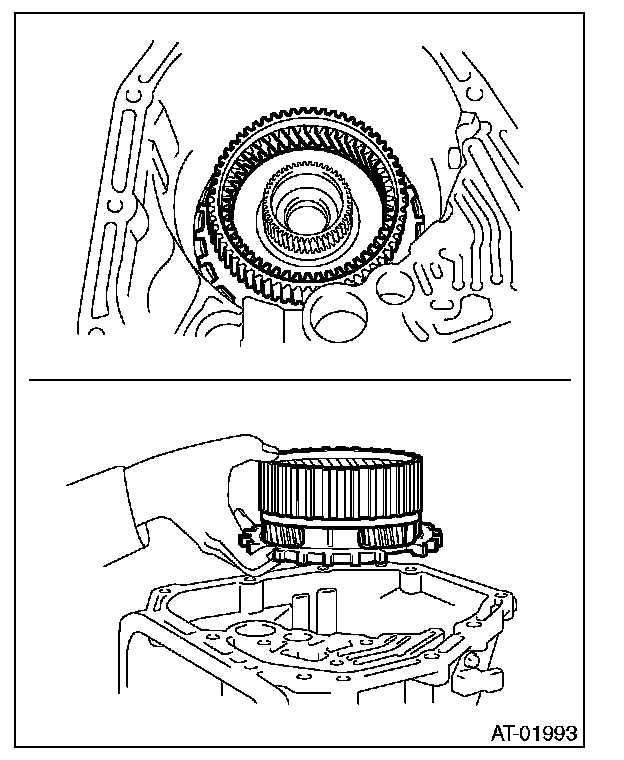 AT-01993