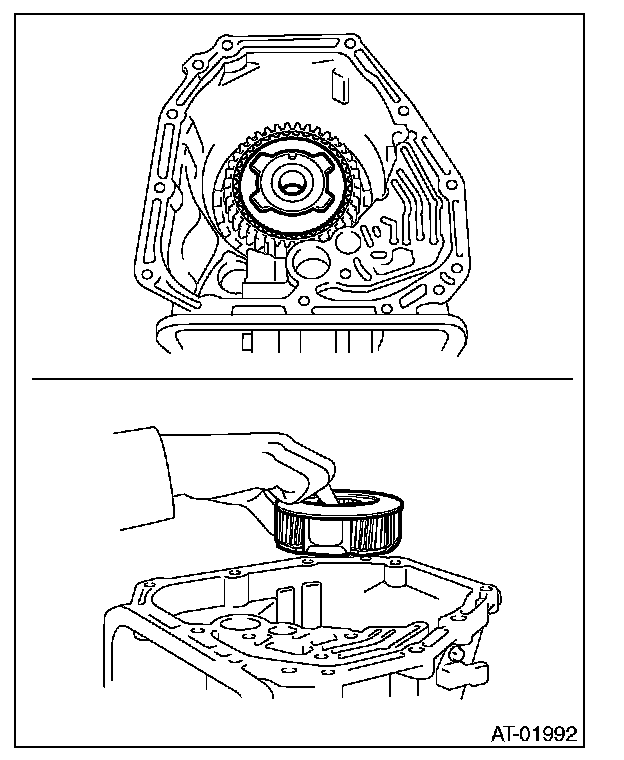 AT-01992