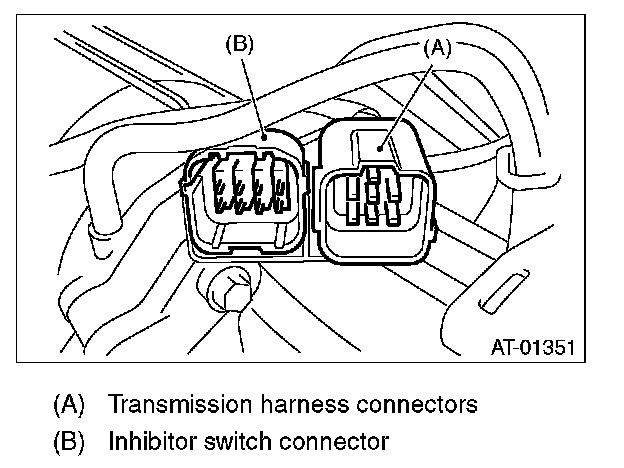 (B)
(A)
AT-01351

(A) Transmission harness connectors
(B) Inhibitor switch connector