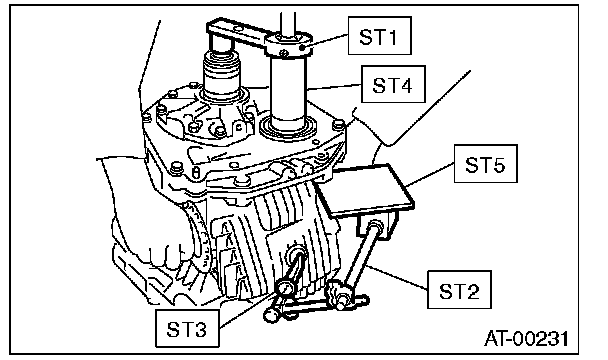 ST1
ST4
ST5
ST2
ST3
AT-00231