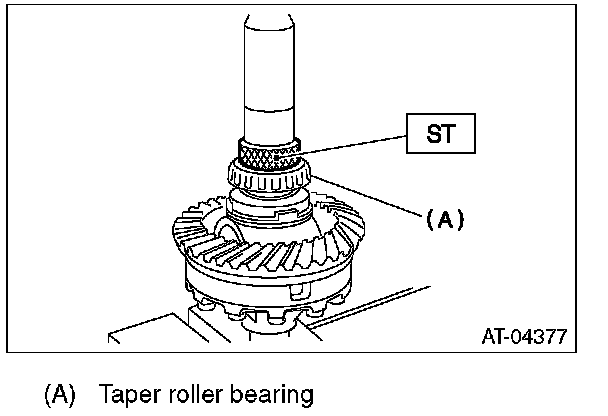 ST

(A)

AT-04377

(A) Taper roller bearing