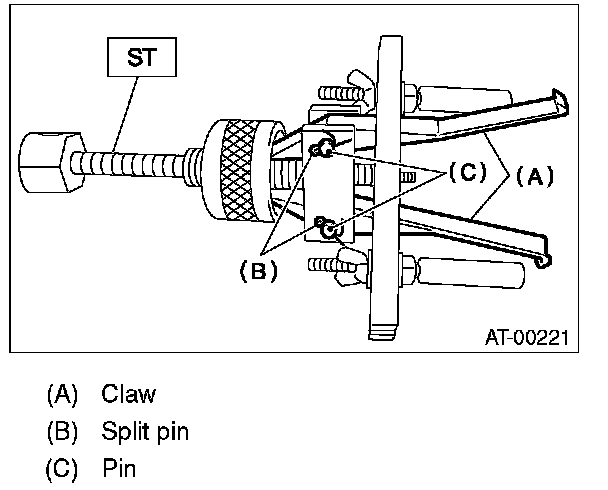 ST

(C)

(A)

(B)

AT-00221

(A) Claw
(B) Split pin
(C) Pin