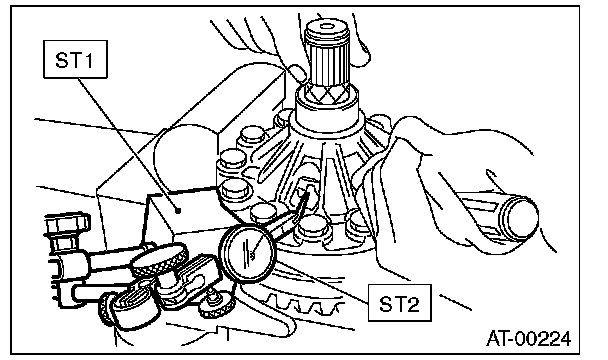 ST1
ST2
AT-00224