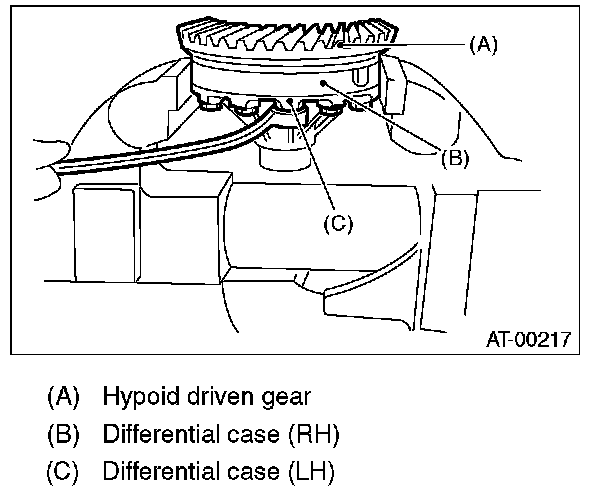 (A)

(B)

(C)

AT-00217

(A) Hypoid driven gear
(B) Differential case (RH)
(C) Differential case (LH)