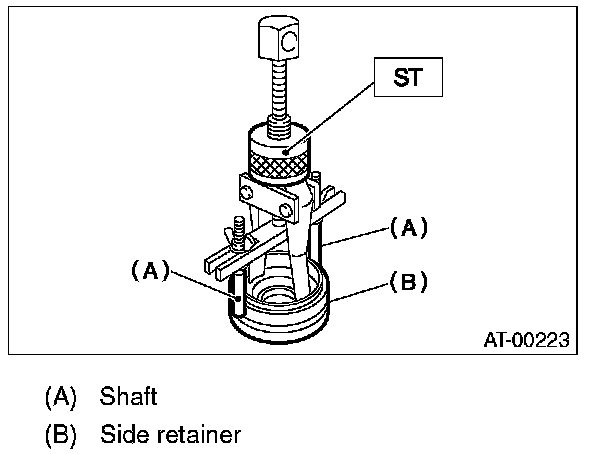 ST
(A)
(A)
(B)
AT-00223

(A) Shaft
(B) Side retainer