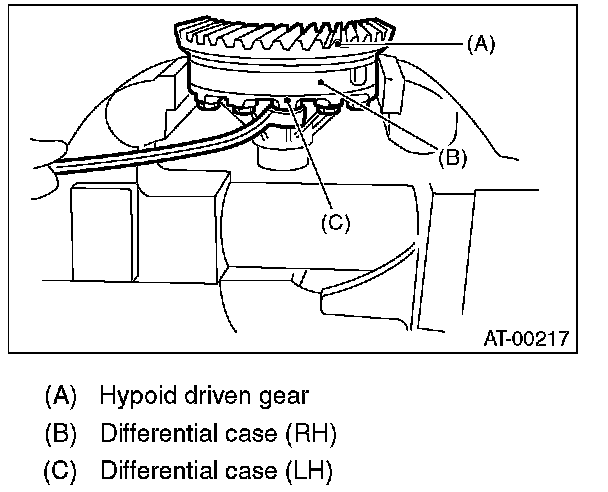 (A)

(B)

(C)

AT-00217

(A) Hypoid driven gear
(B) Differential case (RH)
(C) Differential case (LH)