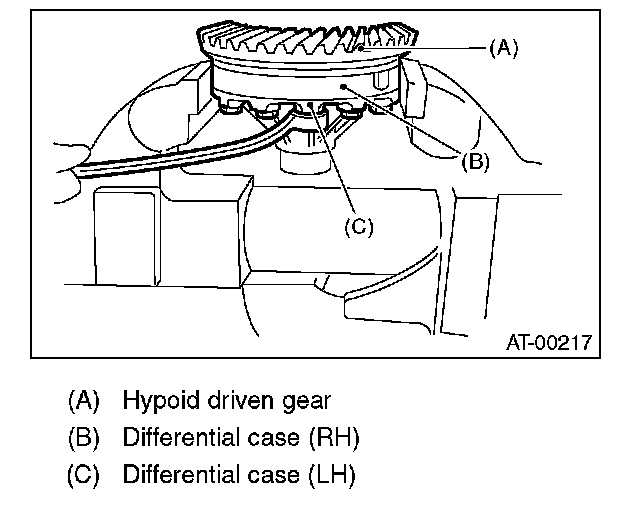 (A)

(B)

(C)

AT-00217

(A) Hypoid driven gear
(B) Differential case (RH)
(C) Differential case (LH)