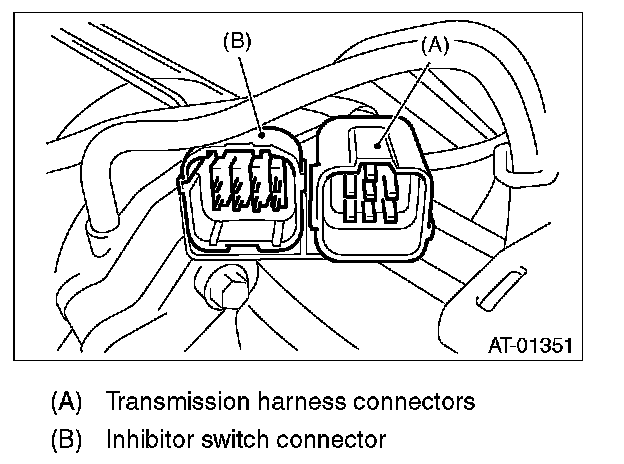 (B)
(A)
AT-01351

(A) Transmission harness connectors

(B) Inhibitor switch connector