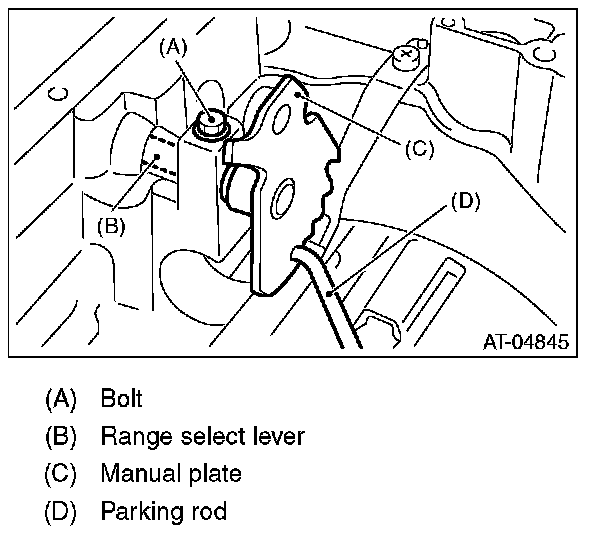 (A)

(C)

(B)

(D)

AT-04845

(A) Bolt
(B) Range select lever
(C) Manual plate
(D) Parking rod