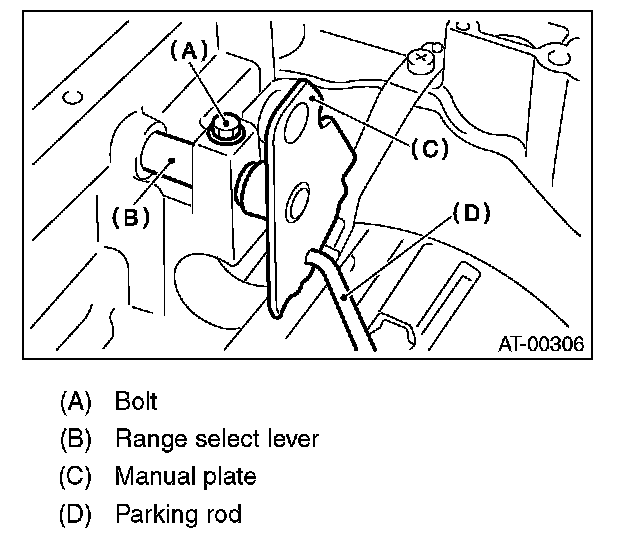 (A)
(C)
(B)
(D)
AT-00306

(A) Bolt
(B) Range select lever
(C) Manual plate
(D) Parking rod