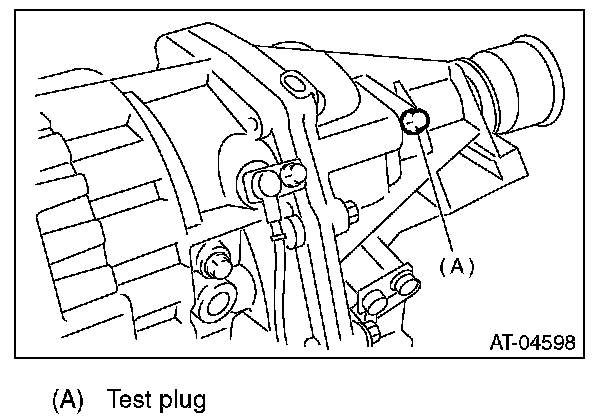 (A)

AT-04598

(A) Test plug