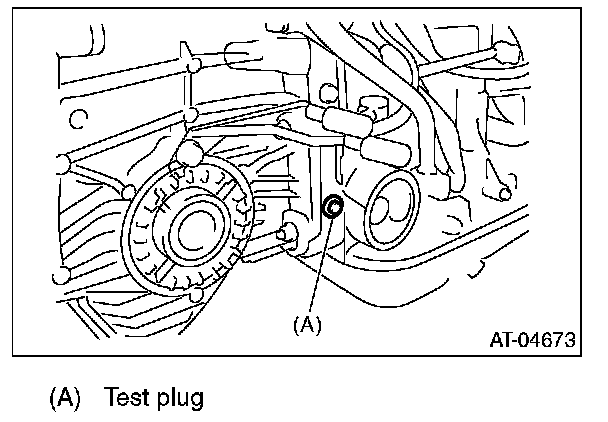 (A)

AT-04673

(A) Test plug