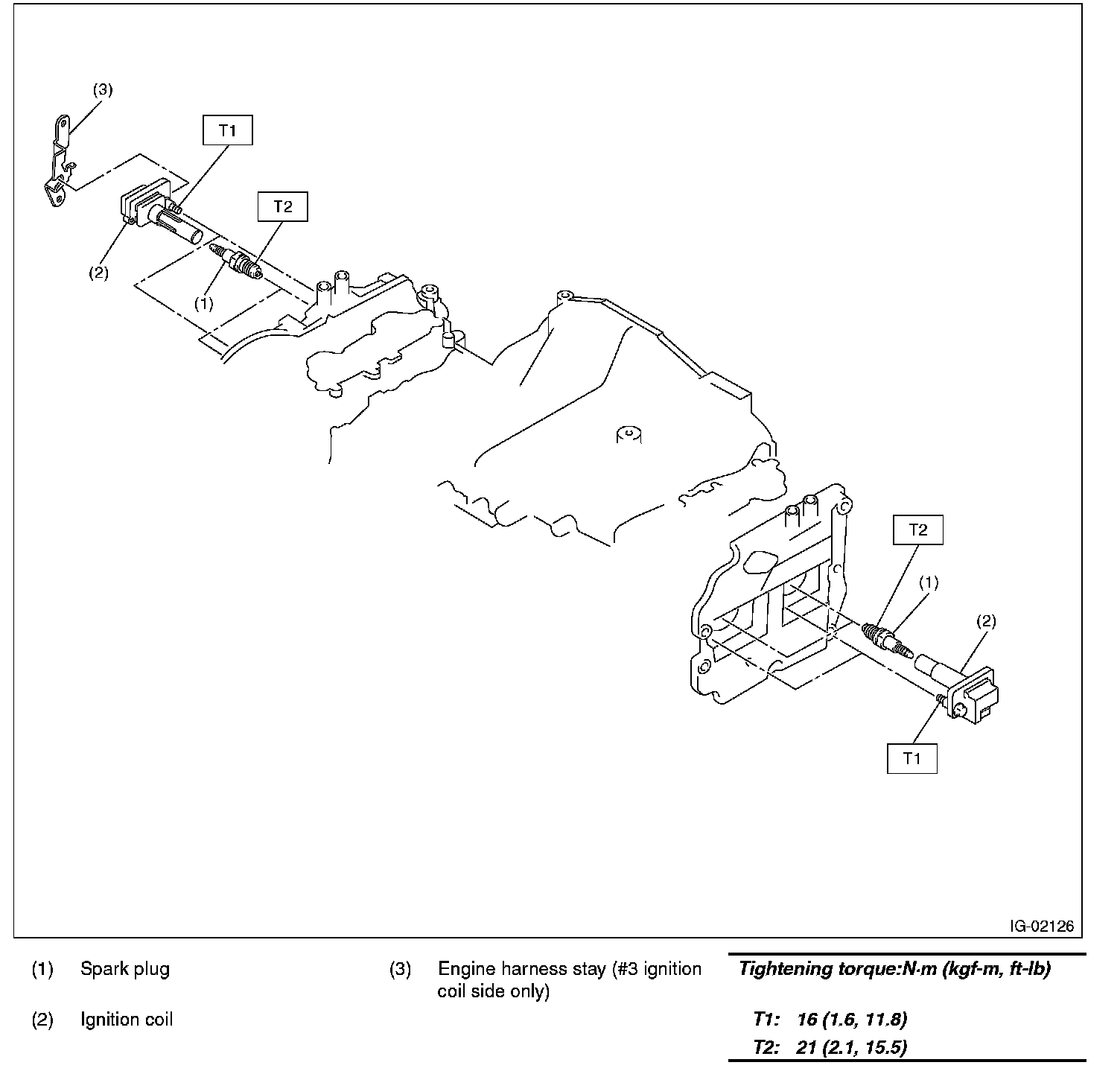 (3)

T1

T2

(2)

(1)

T2

(1)

(2)

T1

IG-02126

(1) Spark plug

(2) Ignition coil

(3) Engine harness stay (#3 ignition coil side only)

Tightening torque:N·m (kgf-m, ft-lb)

T1: 16 (1.6, 11.8)

T2: 21 (2.1, 15.5)