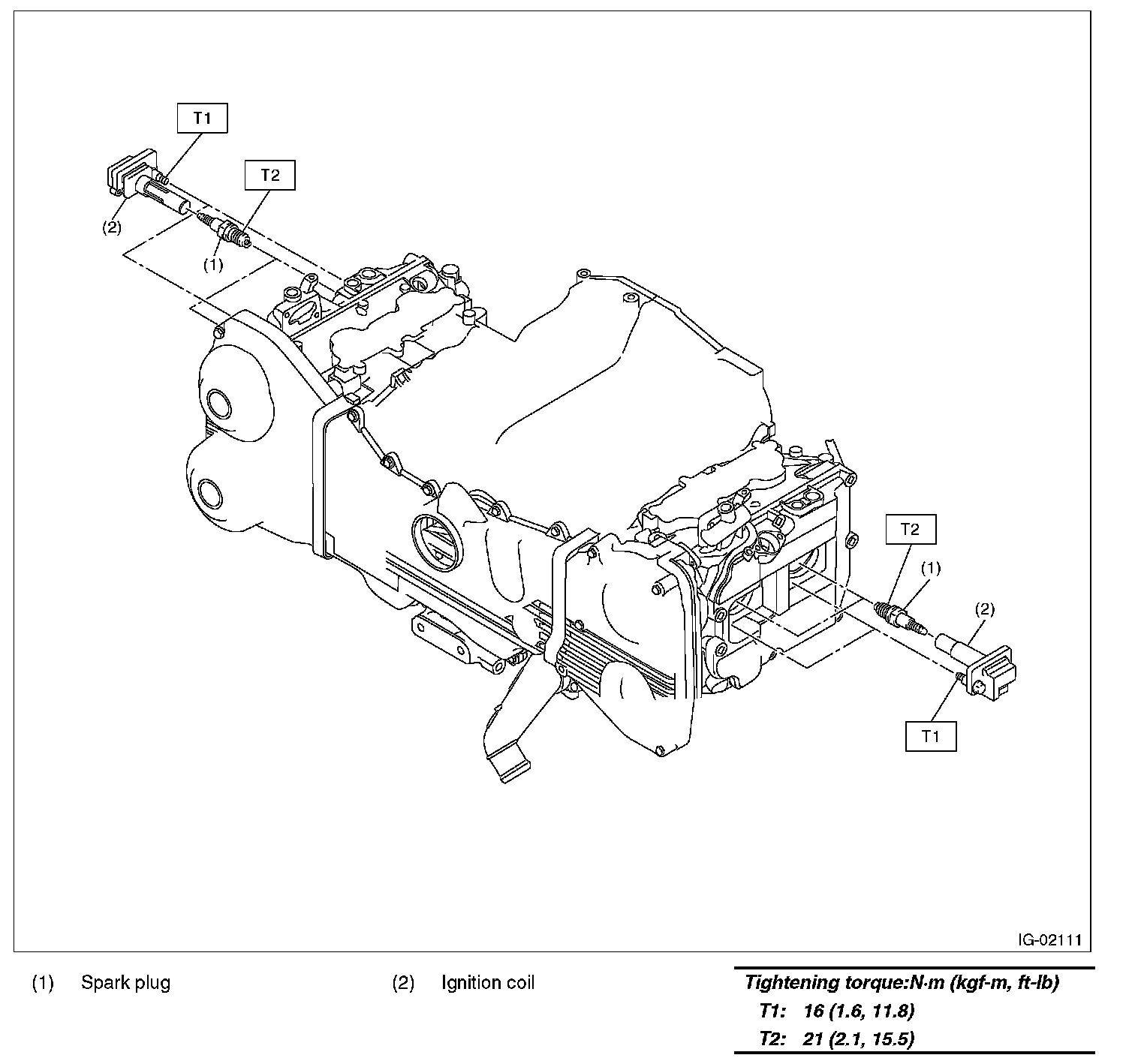 T1
T2
(2)
(1)
T2
(1)
(2)
T1
IG-02111

(1) Spark plug

(2) Ignition coil

Tightening torque:N·m (kgf-m, ft-lb)
T1: 16 (1.6, 11.8)
T2: 21 (2.1, 15.5)