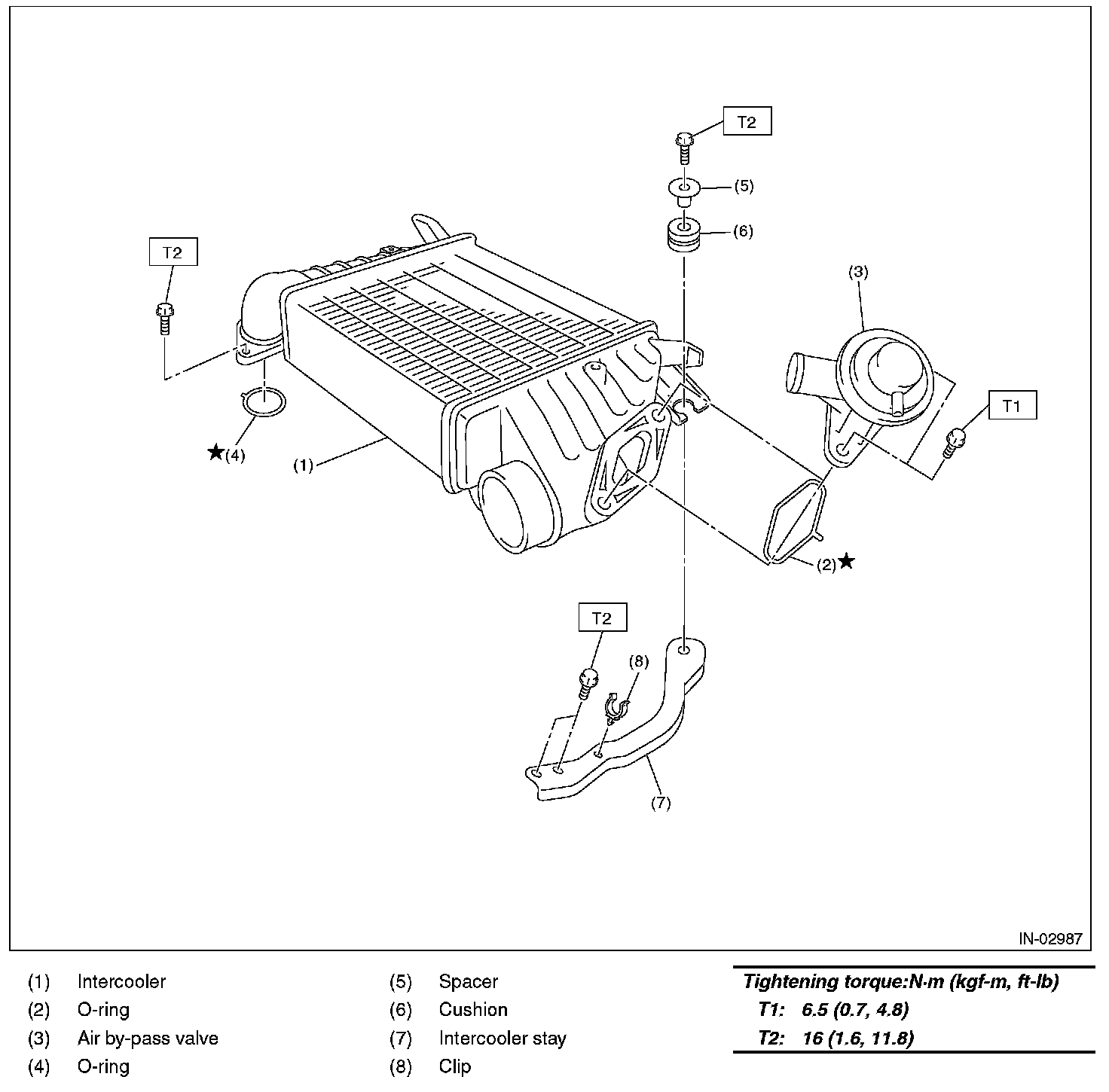 T2

(5)

(6)

T2

(3)

T1

★(4)

(1)

(2)★

T2

(8)

(7)

IN-02987

(1) Intercooler
(2) O-ring
(3) Air by-pass valve
(4) O-ring

(5) Spacer
(6) Cushion
(7) Intercooler stay
(8) Clip

Tightening torque:N·m (kgf-m, ft-lb)
T1: 6.5 (0.7, 4.8)
T2: 16 (1.6, 11.8)