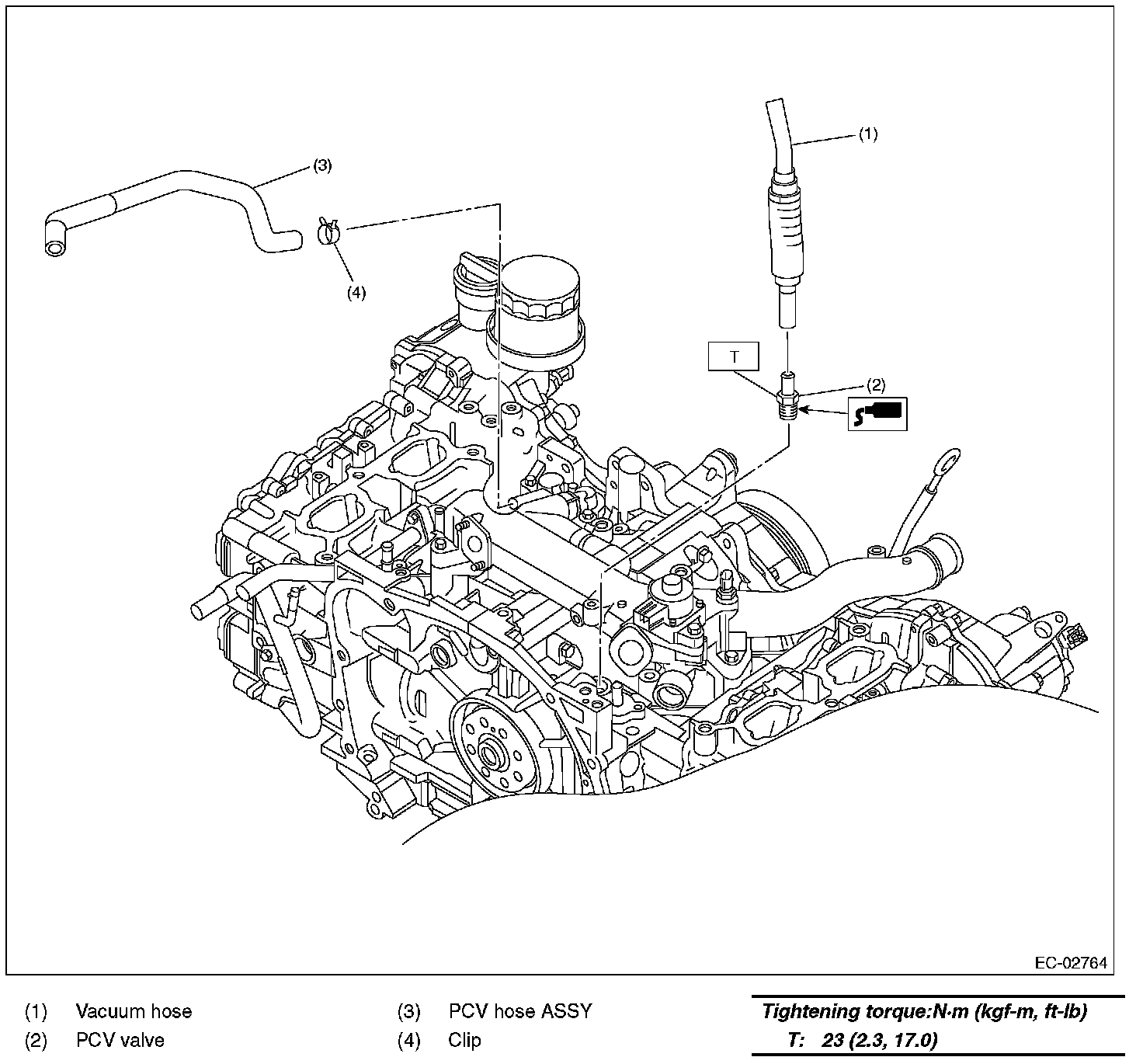 (1)
(3)
(4)
T
(2)
EC-02764

(1) Vacuum hose
(2) PCV valve
(3) PCV hose ASSY
(4) Clip

Tightening torque:N·m (kgf-m, ft-lb)
T: 23 (2.3, 17.0)