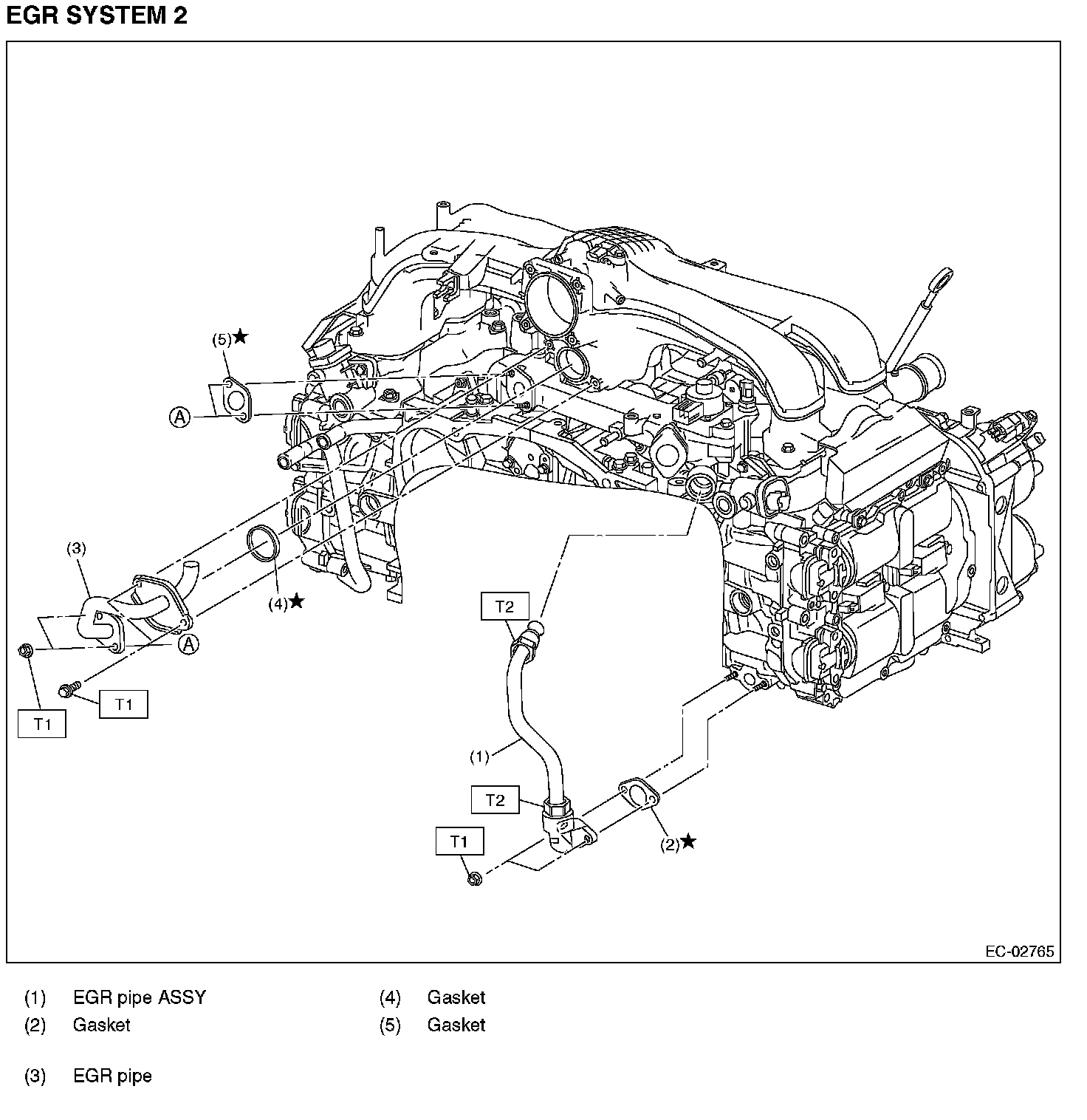 EGR SYSTEM 2

(5)★

A

(3)

(4)★

A

T1

T1

T2

(1)

T2

T1

(2)★

EC-02765

(1) EGR pipe ASSY
(2) Gasket
(3) EGR pipe

(4) Gasket
(5) Gasket