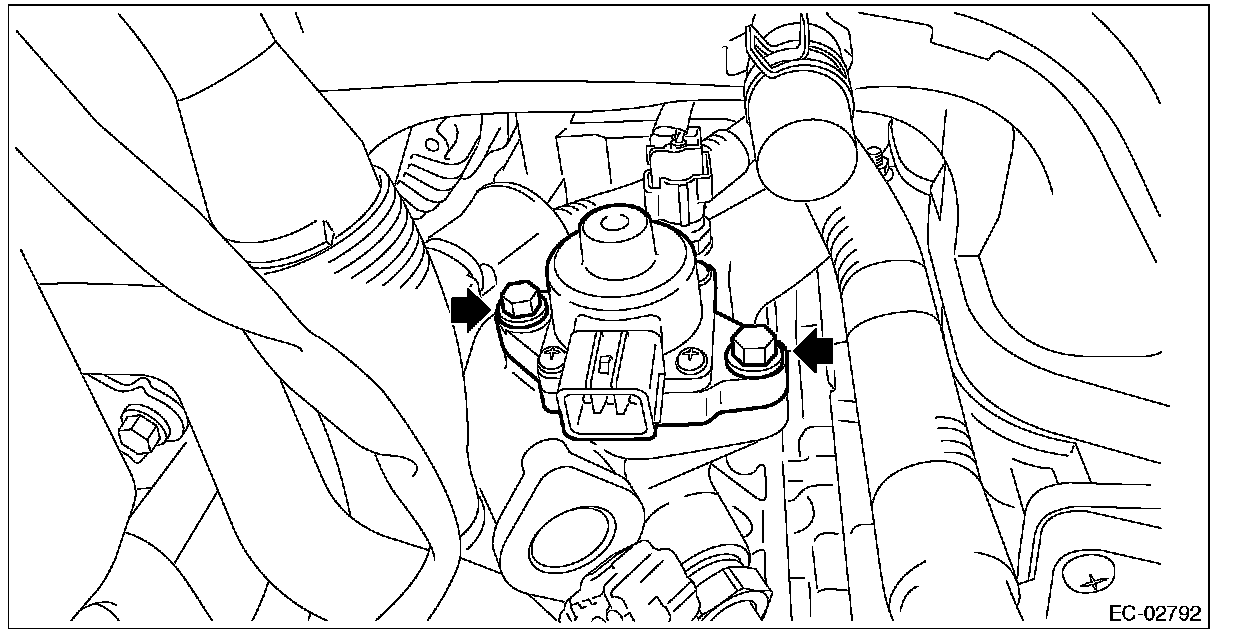 EC-02792