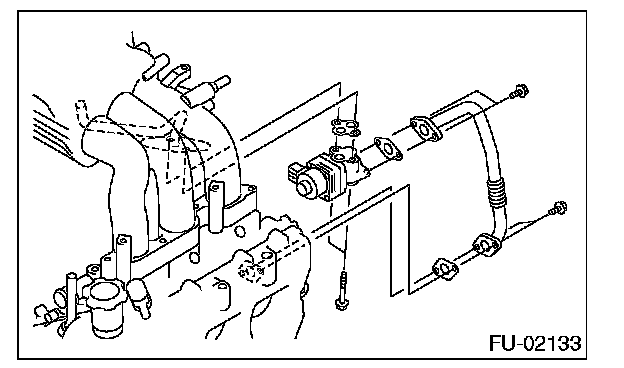 FU-02133