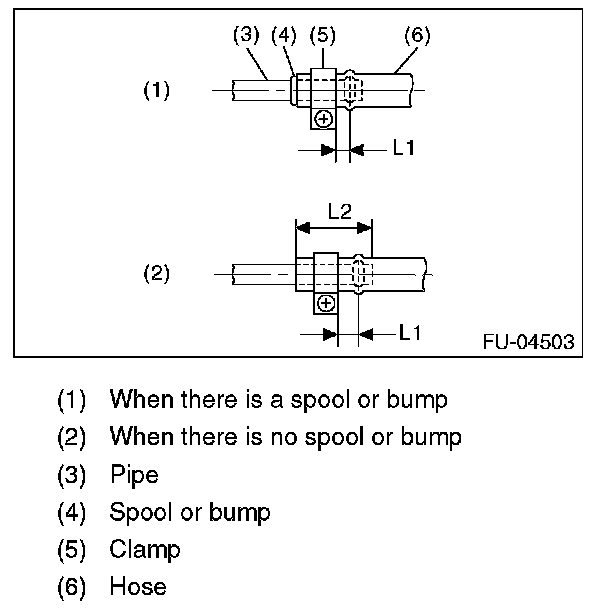 (3) (4) (5) (6)

(1)

L1

L2

(2)

L1

FU-04503

(1) When there is a spool or bump
(2) When there is no spool or bump
(3) Pipe
(4) Spool or bump
(5) Clamp
(6) Hose