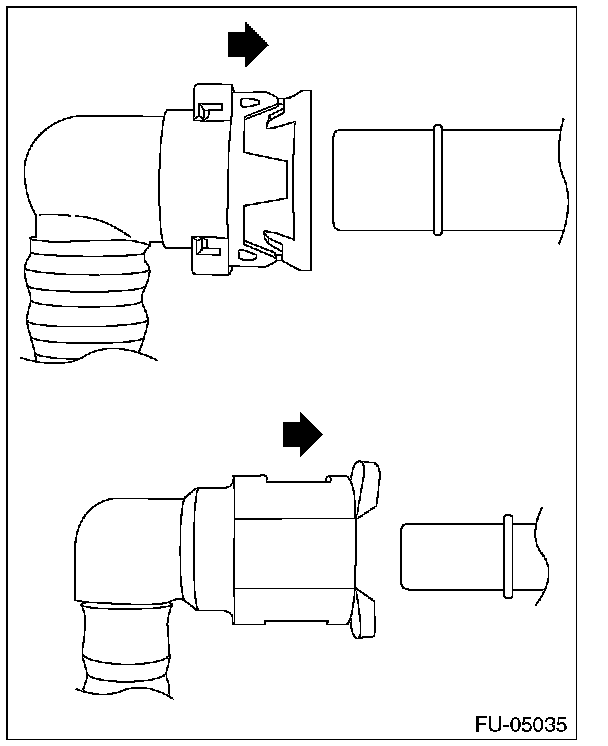 FU-05035