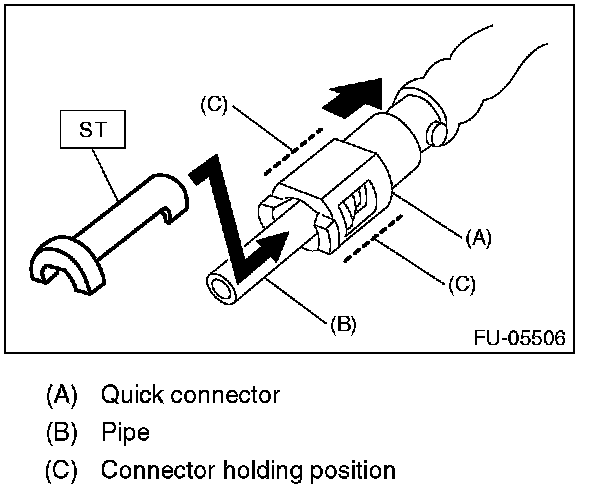 (C)
ST
(A)
(C)
(B)
FU-05506

(A) Quick connector
(B) Pipe
(C) Connector holding position