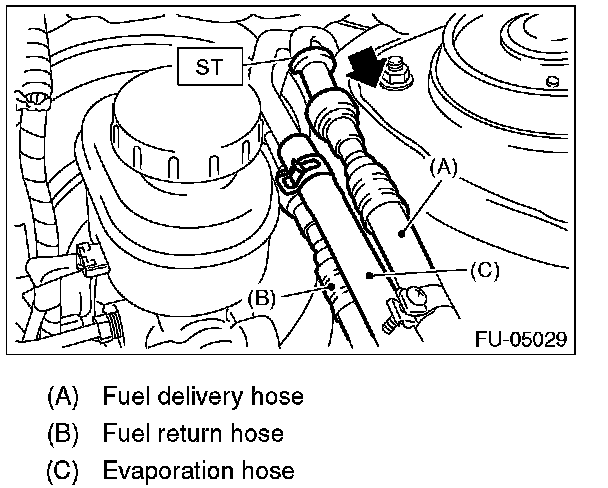 ST

(A)

(C)

(B)

FU-05029

(A) Fuel delivery hose

(B) Fuel return hose

(C) Evaporation hose