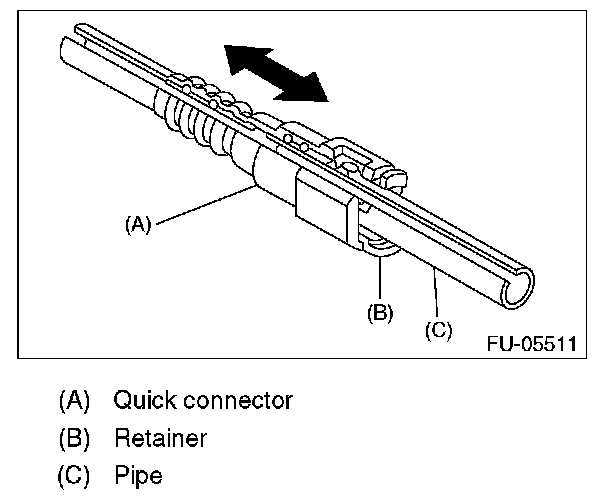 (A)

(B)

(C)

FU-05511

(A) Quick connector
(B) Retainer
(C) Pipe