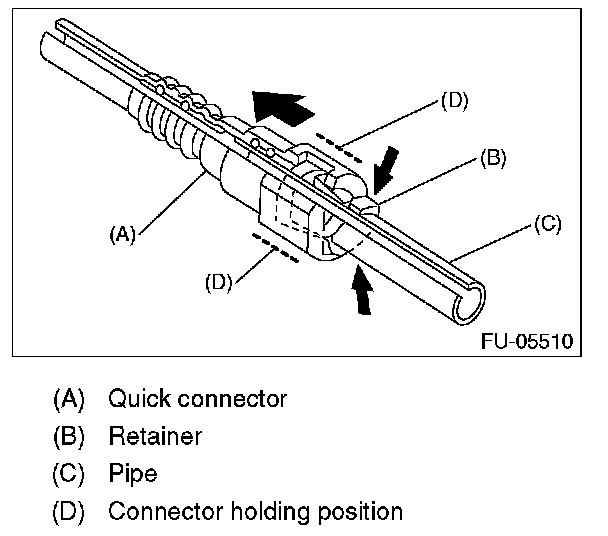 (D)
(B)
(C)
(A)
(D)
FU-05510

(A) Quick connector
(B) Retainer
(C) Pipe
(D) Connector holding position