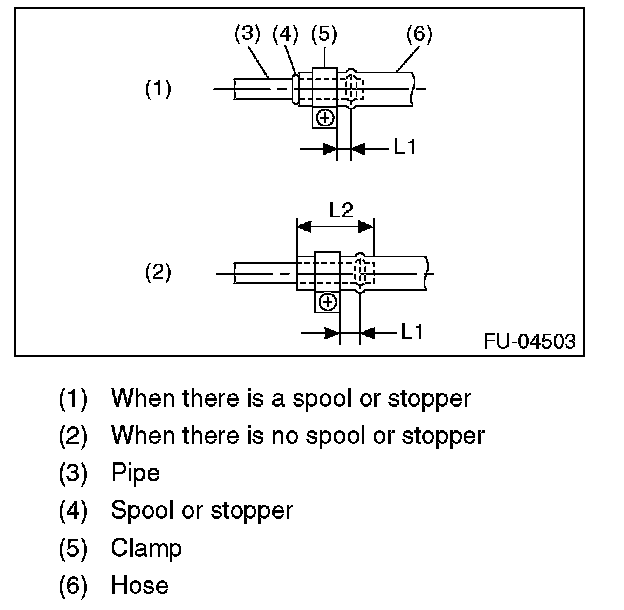 (3) (4) (5) (6)

(1)

L1

L2

(2)

L1

FU-04503

(1) When there is a spool or stopper
(2) When there is no spool or stopper
(3) Pipe
(4) Spool or stopper
(5) Clamp
(6) Hose