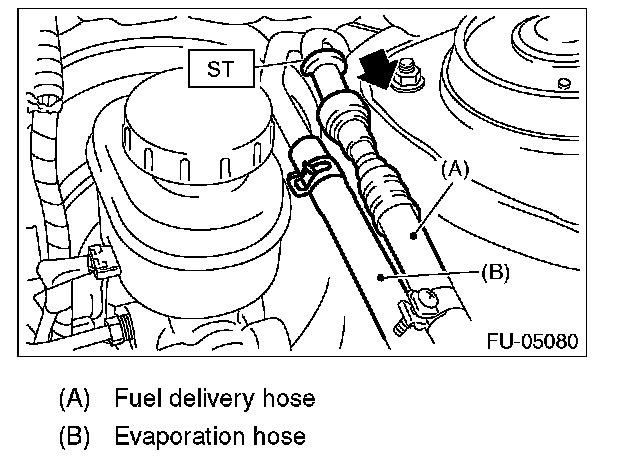 ST
(A)
(B)
FU-05080

(A) Fuel delivery hose
(B) Evaporation hose