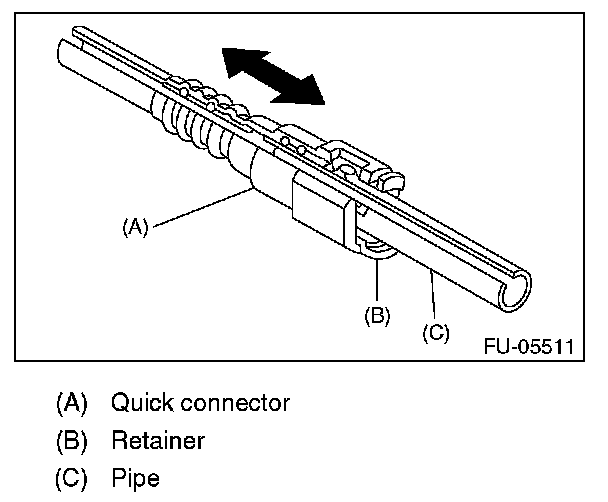 (A)

(B)

(C)

FU-05511

(A) Quick connector

(B) Retainer

(C) Pipe