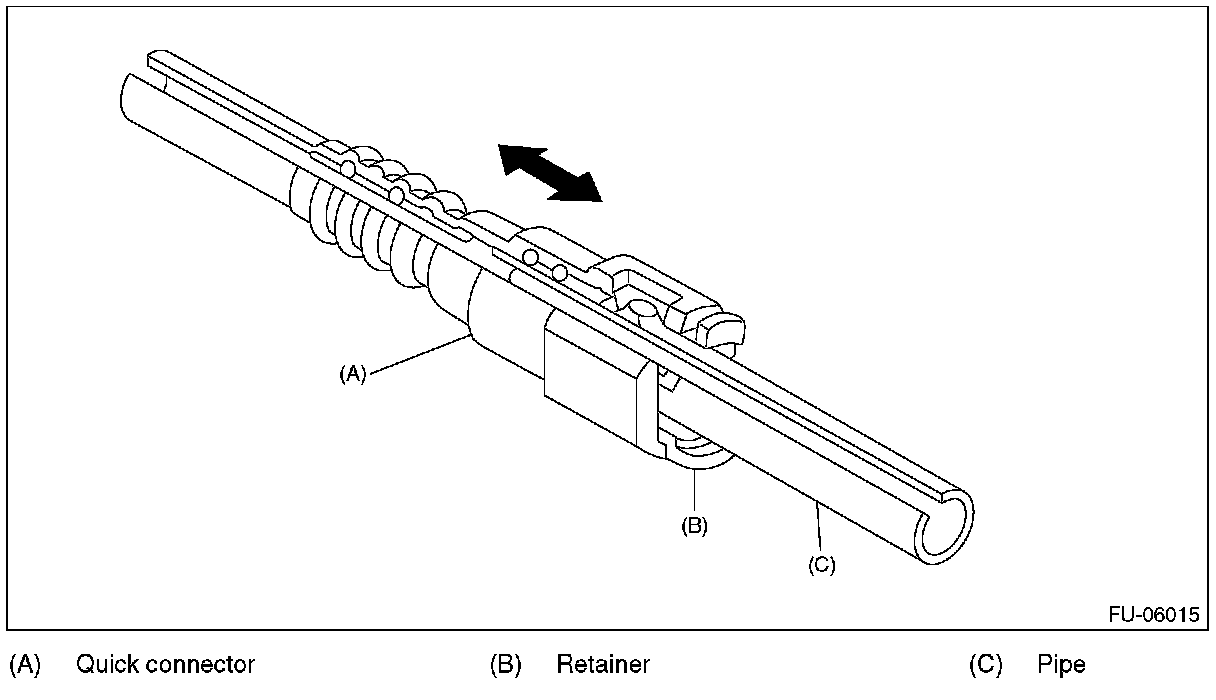 (A)

(B)

(C)

FU-06015

(A) Quick connector (B) Retainer (C) Pipe