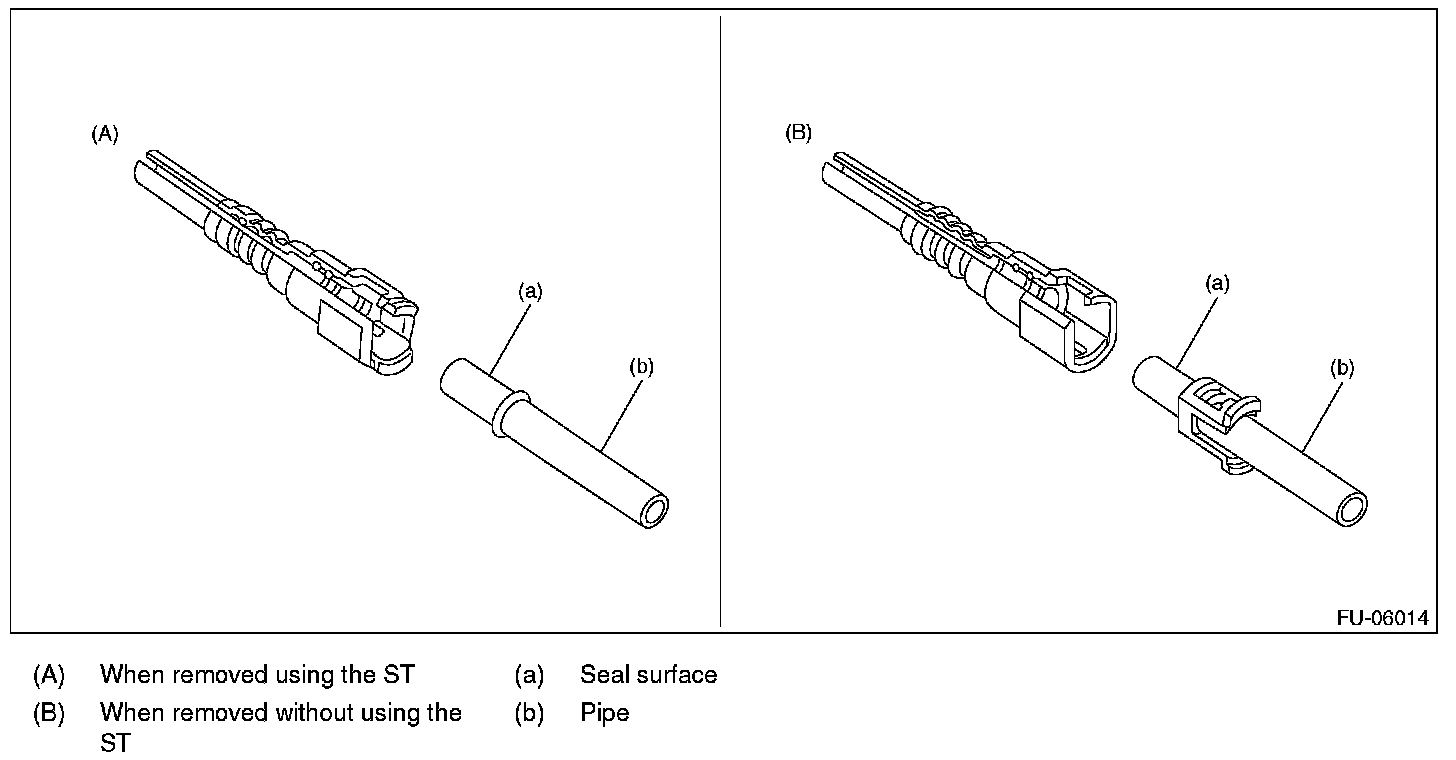 (A)

(a)

(b)

(B)

(a)

(b)

FU-06014

(A) When removed using the ST

(B) When removed without using the ST

(a) Seal surface

(b) Pipe