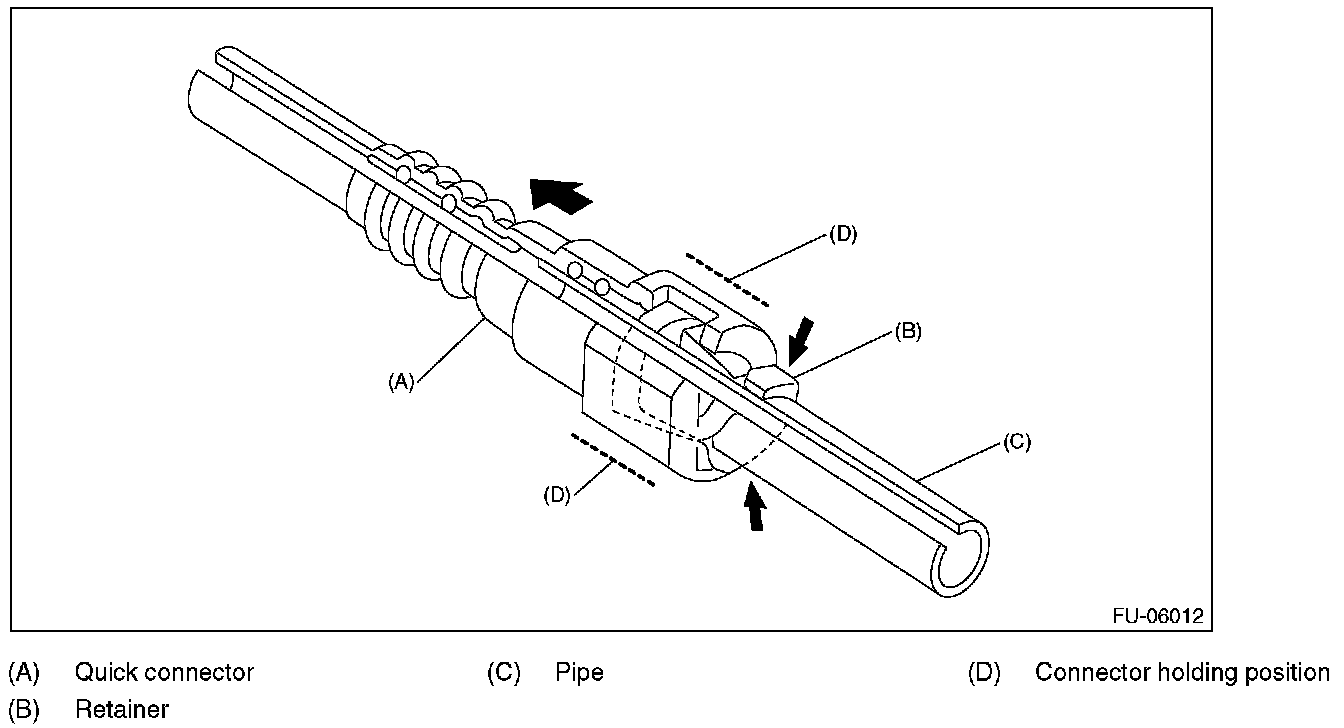 (D)

(B)

(A)

(C)

(D)

FU-06012

(A) Quick connector
(B) Retainer

(C) Pipe

(D) Connector holding position