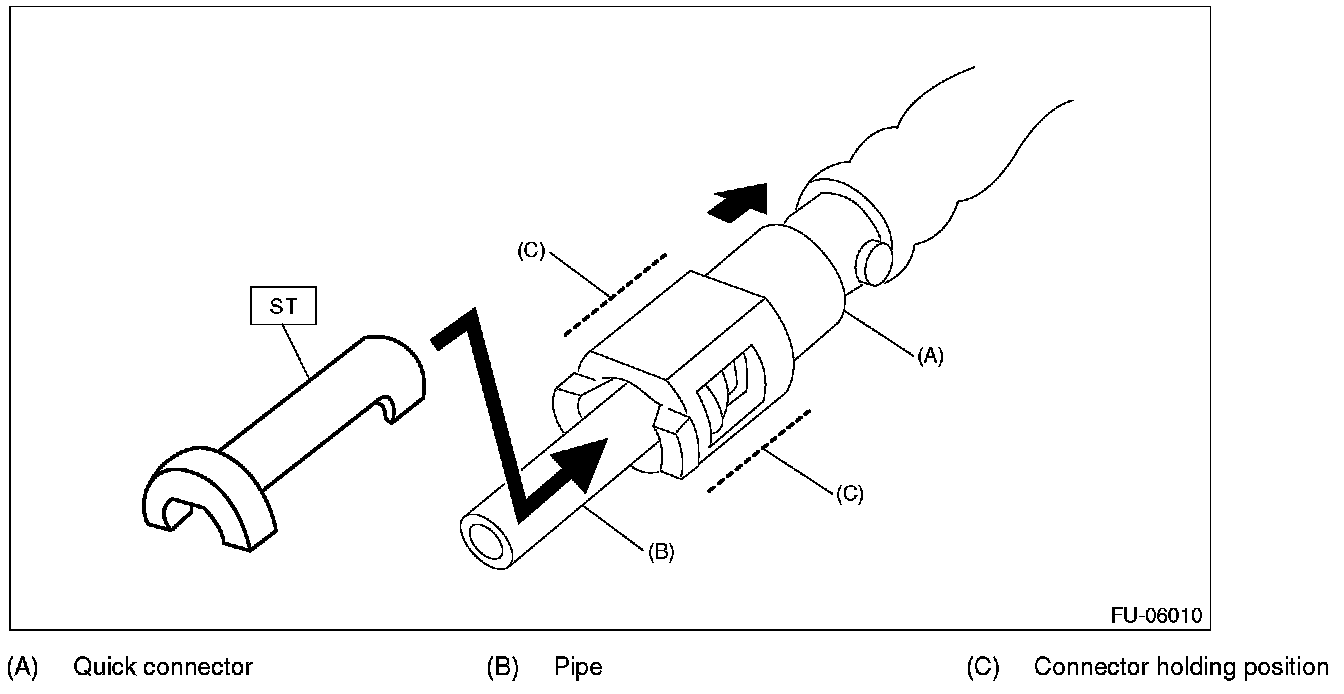 (C)

ST

(A)

(C)

(B)

FU-06010

(A) Quick connector

(B) Pipe

(C) Connector holding position