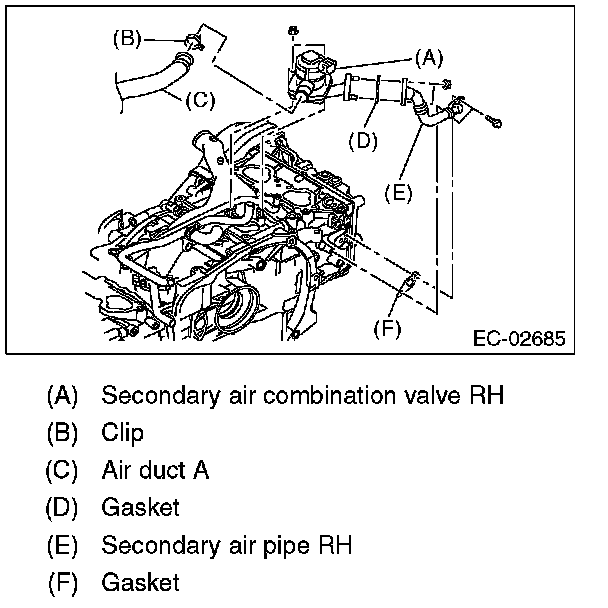 (B)
(A)
(C)
(D)
(E)
(F)
EC-02685

(A) Secondary air combination valve RH
(B) Clip
(C) Air duct A
(D) Gasket
(E) Secondary air pipe RH
(F) Gasket