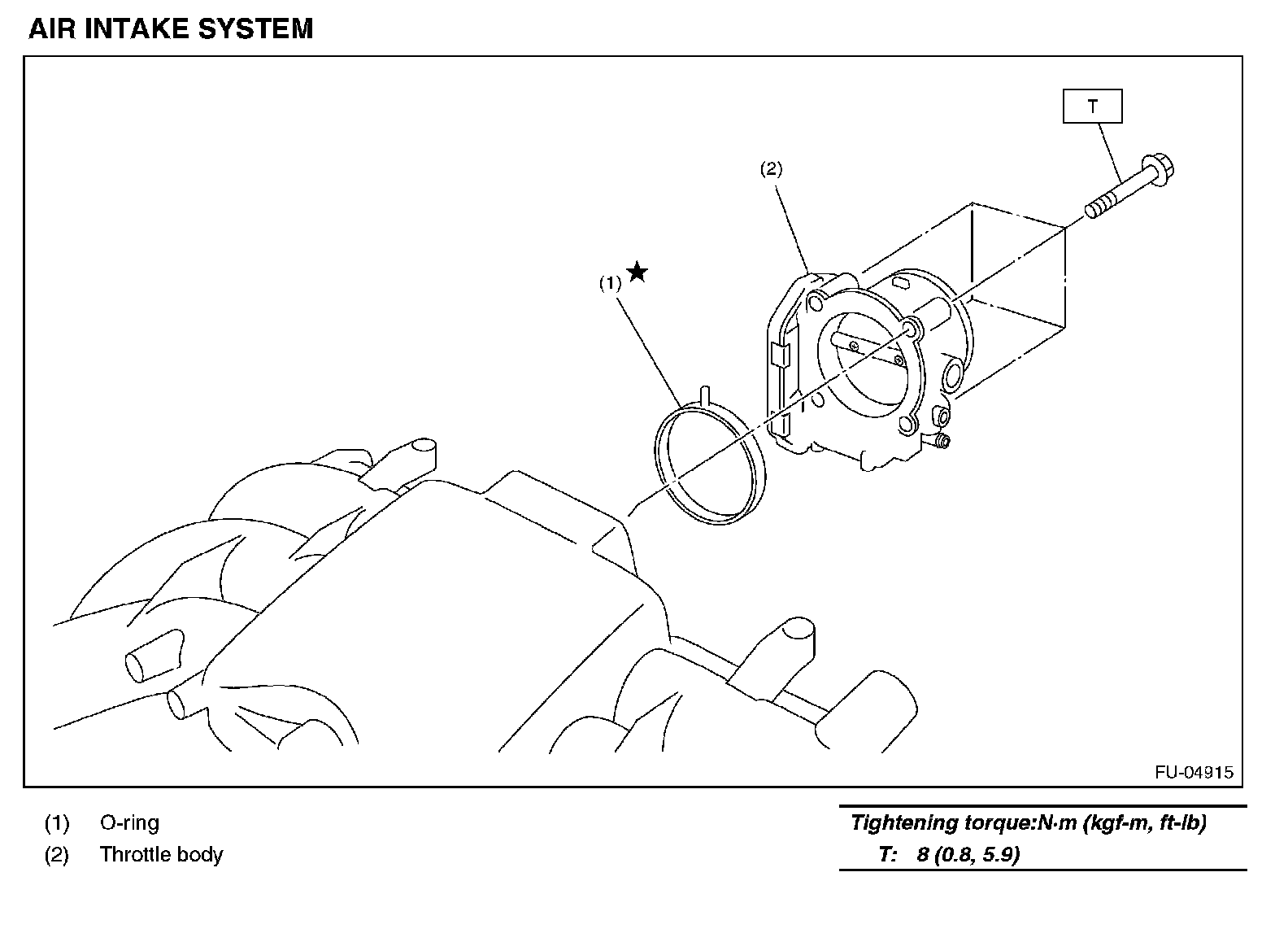 AIR INTAKE SYSTEM

T

(2)

(1) ★

FU-04915

(1) O-ring
(2) Throttle body

Tightening torque:N·m (kgf-m, ft-lb)
T: 8 (0.8, 5.9)