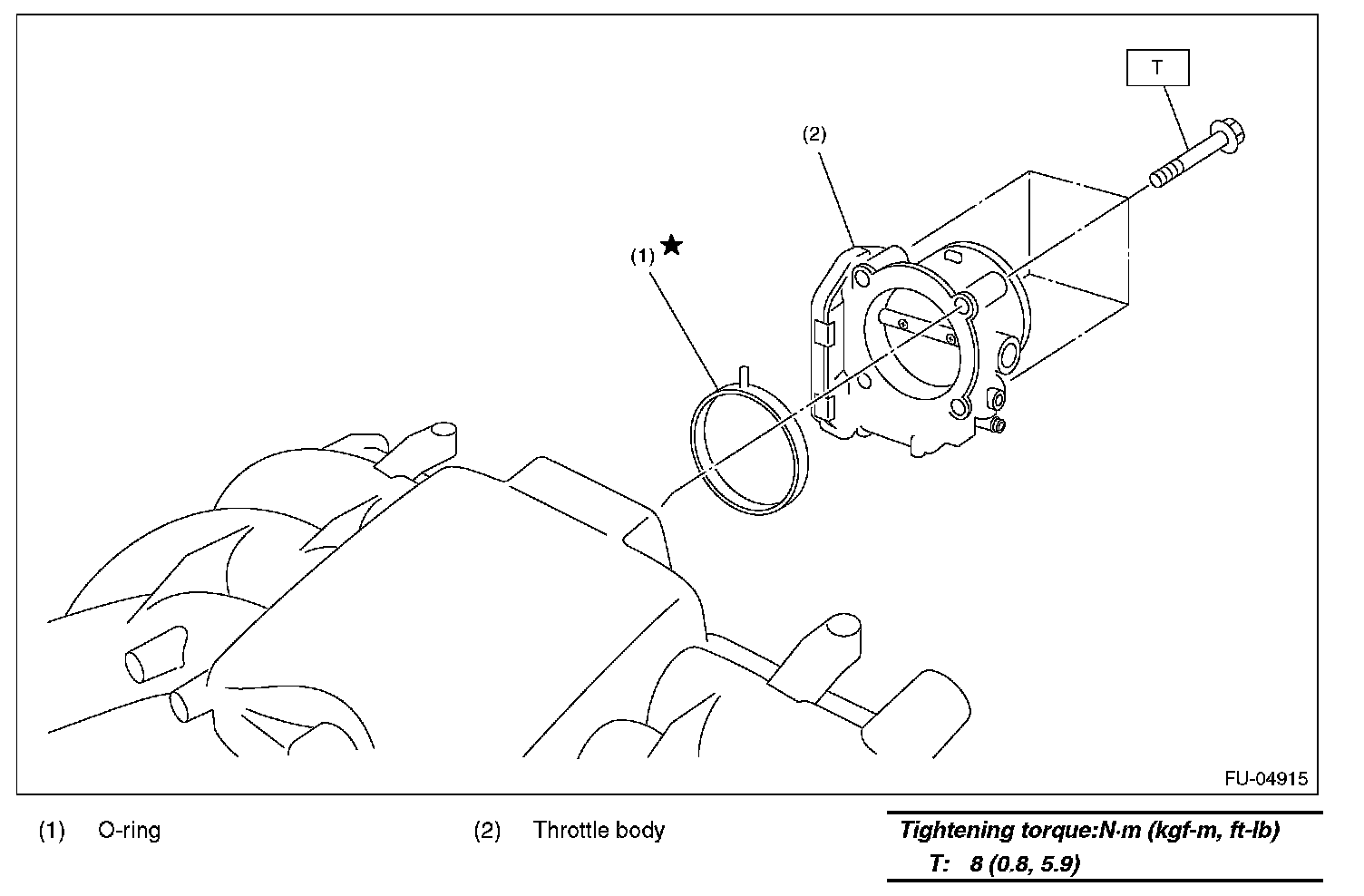 T

(2)

(1) ★

FU-04915

(1) O-ring

(2) Throttle body

Tightening torque:N·m (kgf-m, ft-lb)
T: 8 (0.8, 5.9)