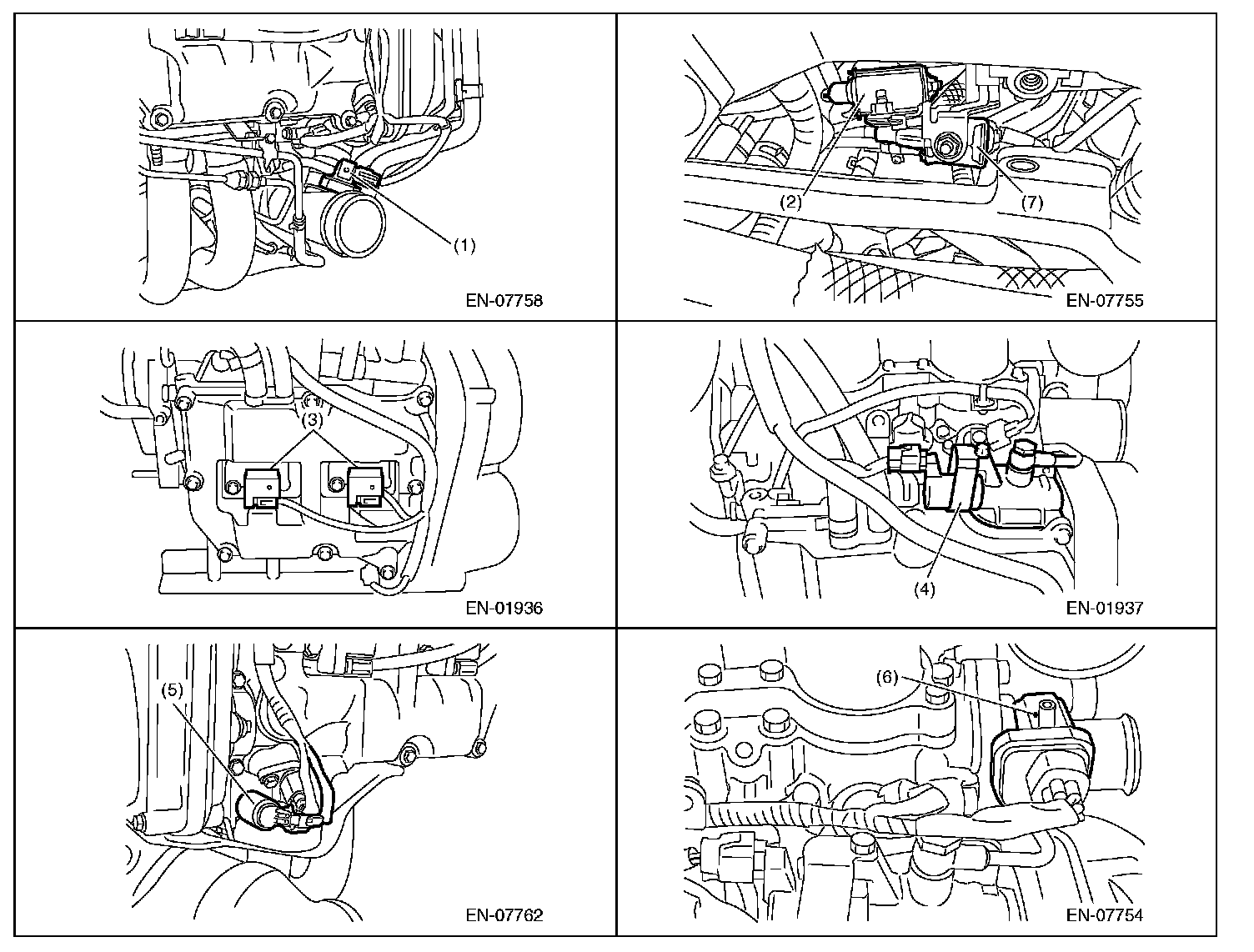 (1)

EN-07758

(2)

(7)

EN-07755

(3)

EN-01936

(4)

EN-01937

(5)

EN-07762

(6)

EN-07754