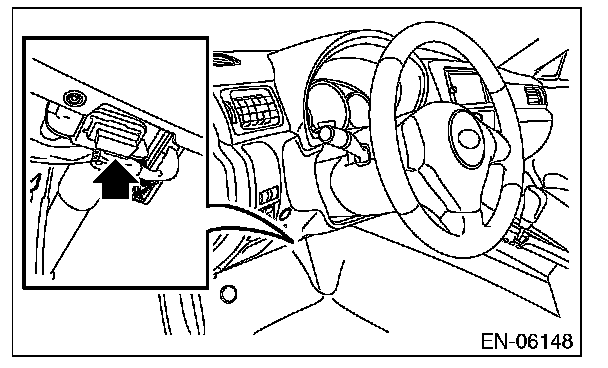 EN-06148