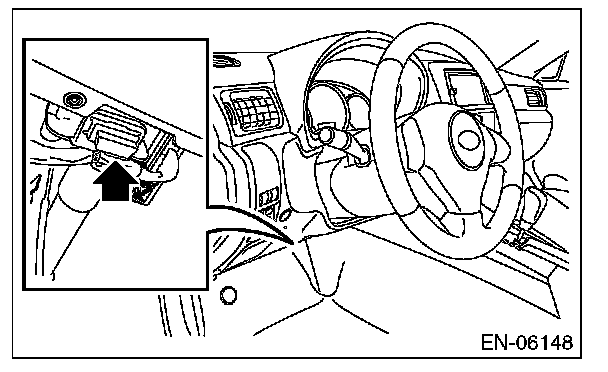 EN-06148