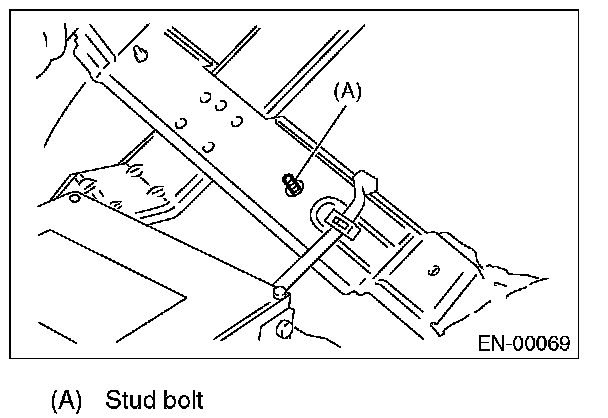 (A)

EN-00069

(A) Stud bolt