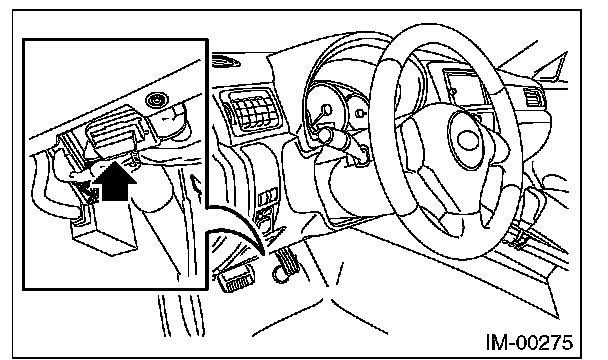 IM-00275