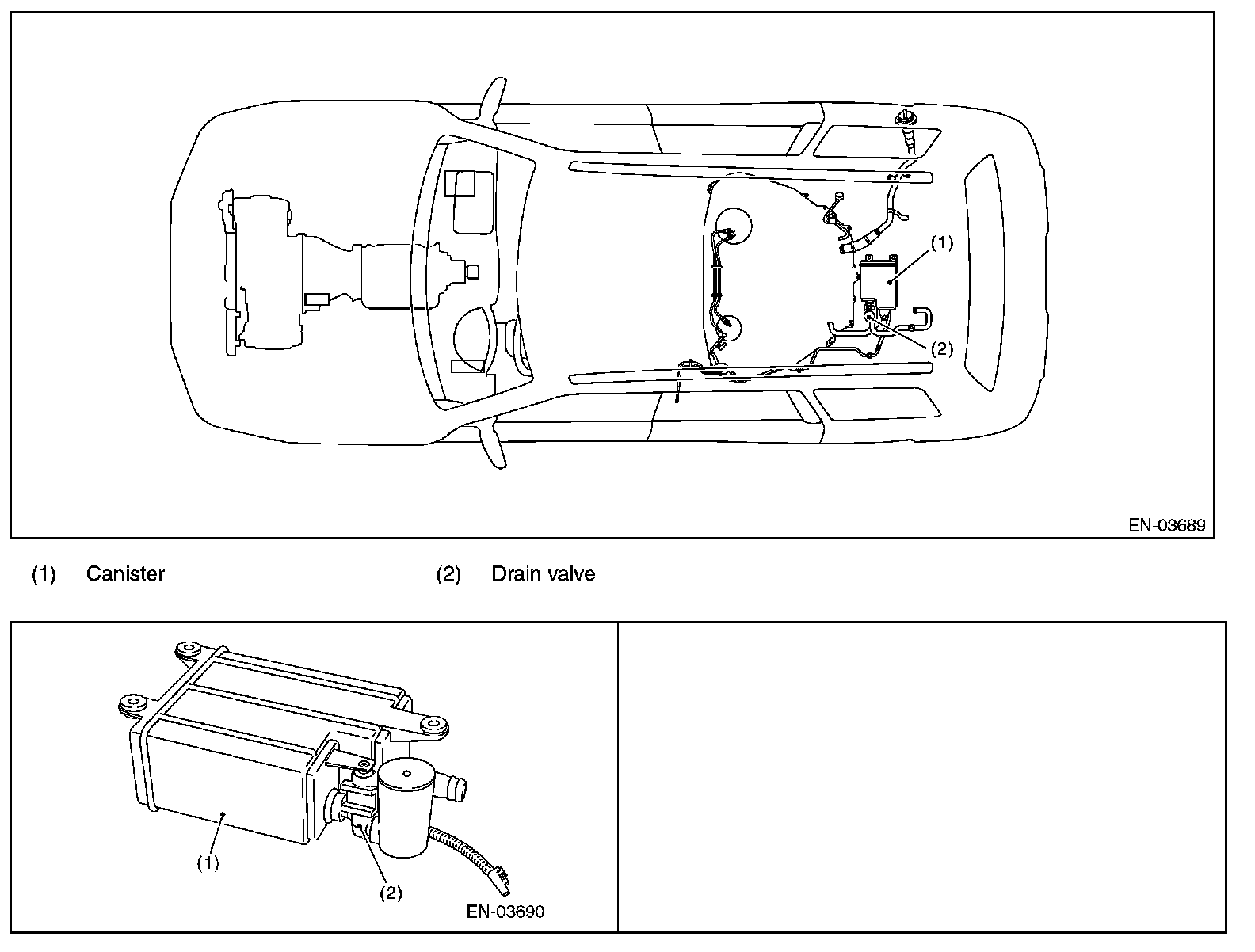 (1)

(2)

EN-03689

(1) Canister

(2) Drain valve

(1)

(2)

EN-03690